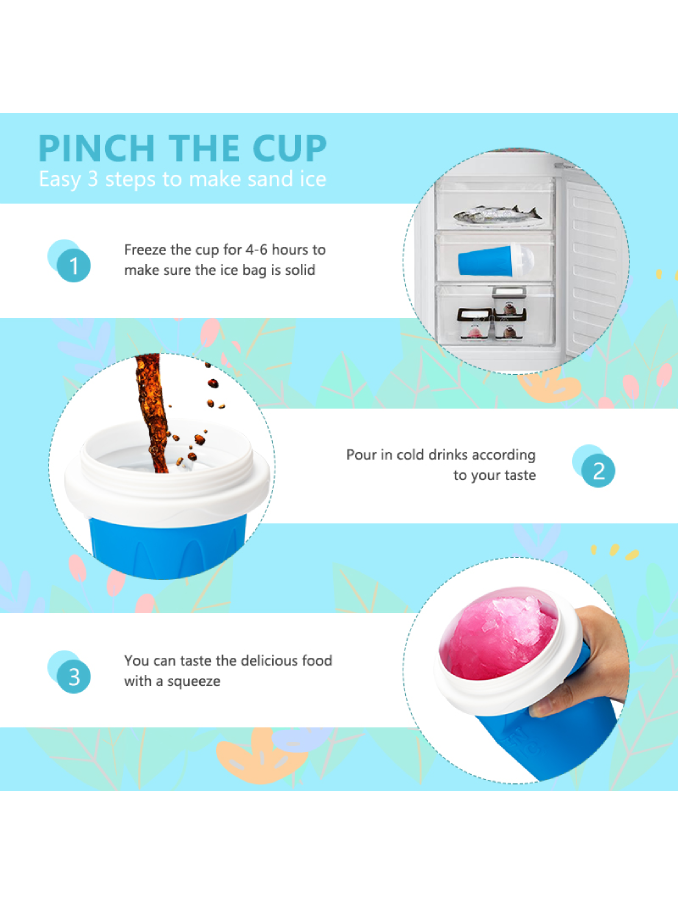 PINCH THE CUP
Easy 3 steps to make sand ice

1

Freeze the cup for 4-6 hours to make sure the ice bag is solid

Pour in cold drinks according to your taste

2

3

You can taste the delicious food with a squeeze